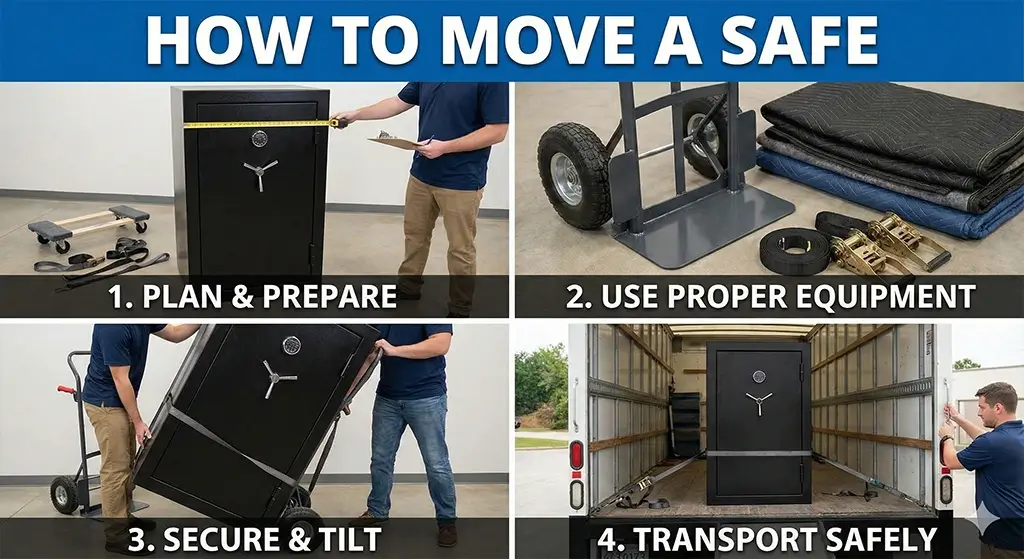 HOW TO MOVE A SAFE

1. PLAN & PREPARE

2. USE PROPER EQUIPMENT

3. SECURE & TILT

4. TRANSPORT SAFELY