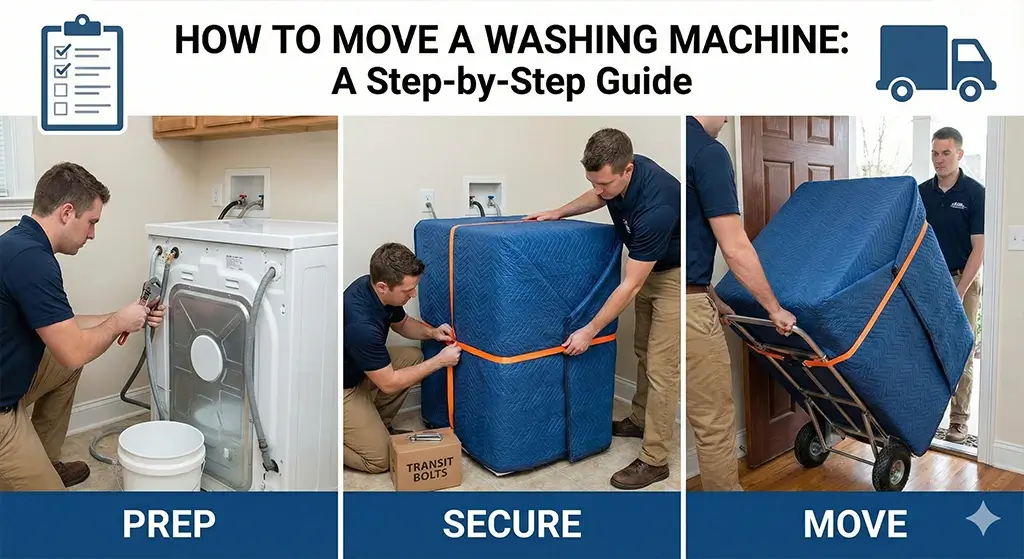 HOW TO MOVE A WASHING MACHINE:
A Step-by-Step Guide

TRANSIT BOLTS

PREP

SECURE

MOVE