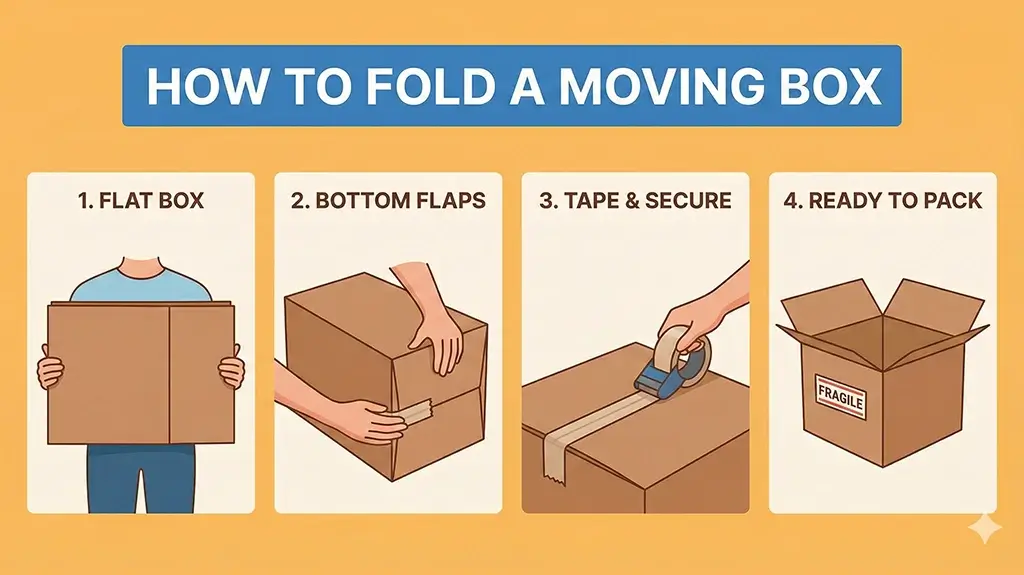 HOW TO FOLD A MOVING BOX

1. FLAT BOX

2. BOTTOM FLAPS

3. TAPE & SECURE

4. READY TO PACK

FRAGILE