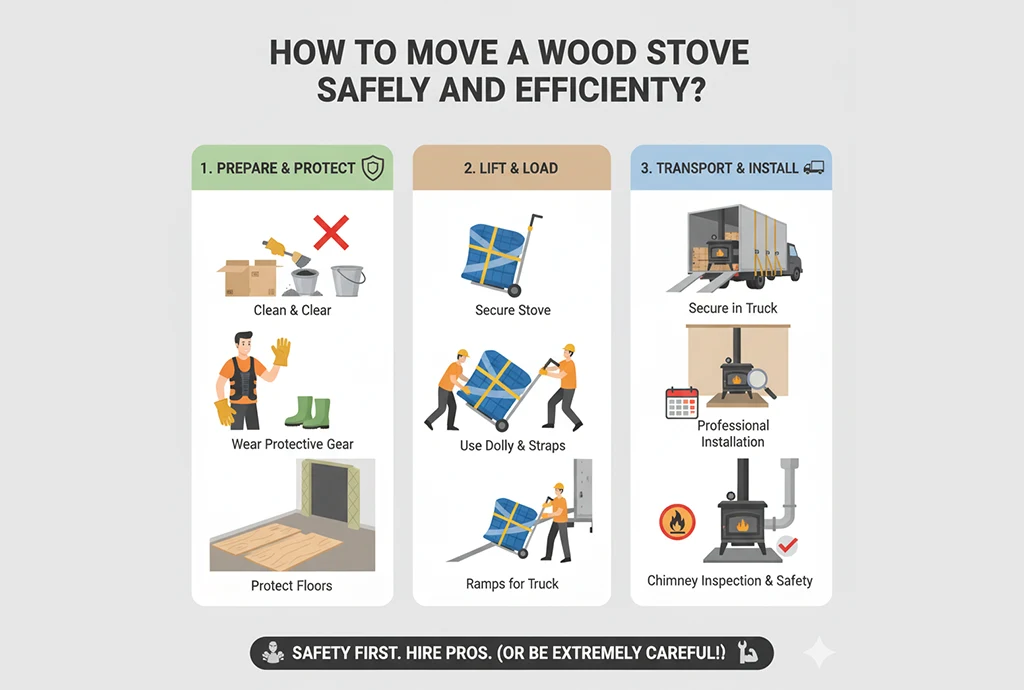 HOW TO MOVE A WOOD STOVE SAFELY AND EFFICIENTY?

1. PREPARE & PROTECT

Clean & Clear

Wear Protective Gear

Protect Floors

2. LIFT & LOAD

Secure Stove

Use Dolly & Straps

Ramps for Truck

3. TRANSPORT & INSTALL

Secure in Truck

Professional Installation

Chimney Inspection & Safety

SAFETY FIRST. HIRE PROS. (OR BE EXTREMELY CAREFUL!)