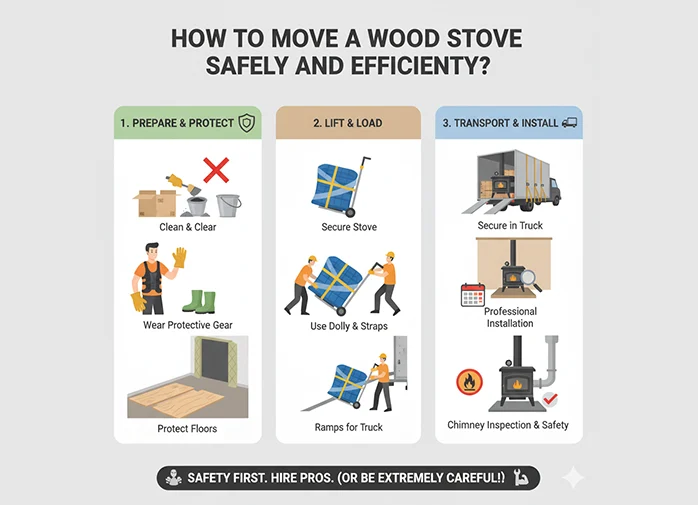 HOW TO MOVE A WOOD STOVE SAFELY AND EFFICIENTY?

1. PREPARE & PROTECT

Clean & Clear

Wear Protective Gear

Protect Floors

2. LIFT & LOAD

Secure Stove

Use Dolly & Straps

Ramps for Truck

3. TRANSPORT & INSTALL

Secure in Truck

Professional Installation

Chimney Inspection & Safety

SAFETY FIRST. HIRE PROS. (OR BE EXTREMELY CAREFUL!)